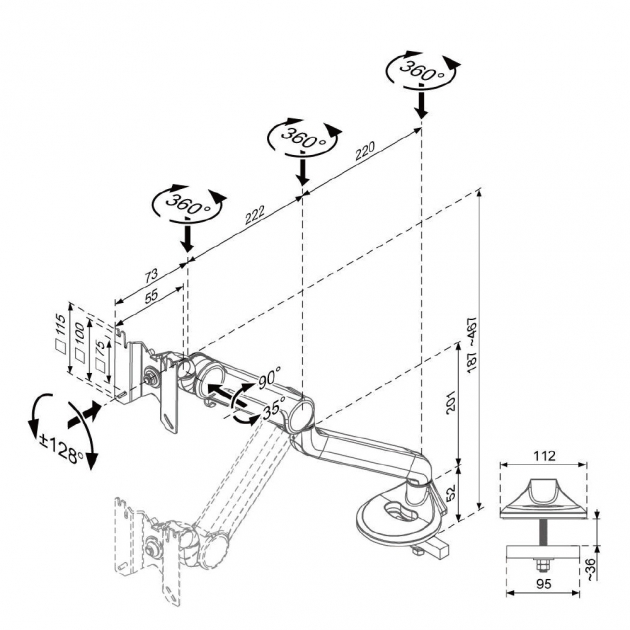 360°
360°
220
360°
222
73
55
□ 115
□ 100
□ 75
90°
35°
±128°
187 ~467
201
52
112
~36
95